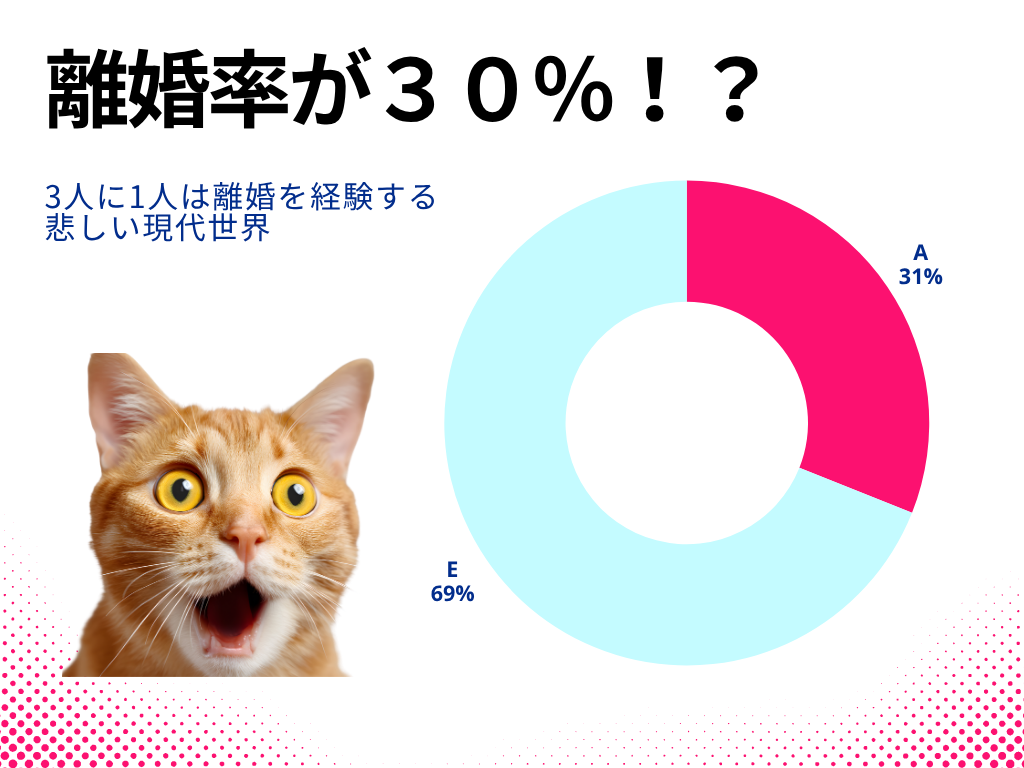 離婚率が３０％！？

3人に1人は離婚を経験する
悲しい現代世界

A
31%

E
69%